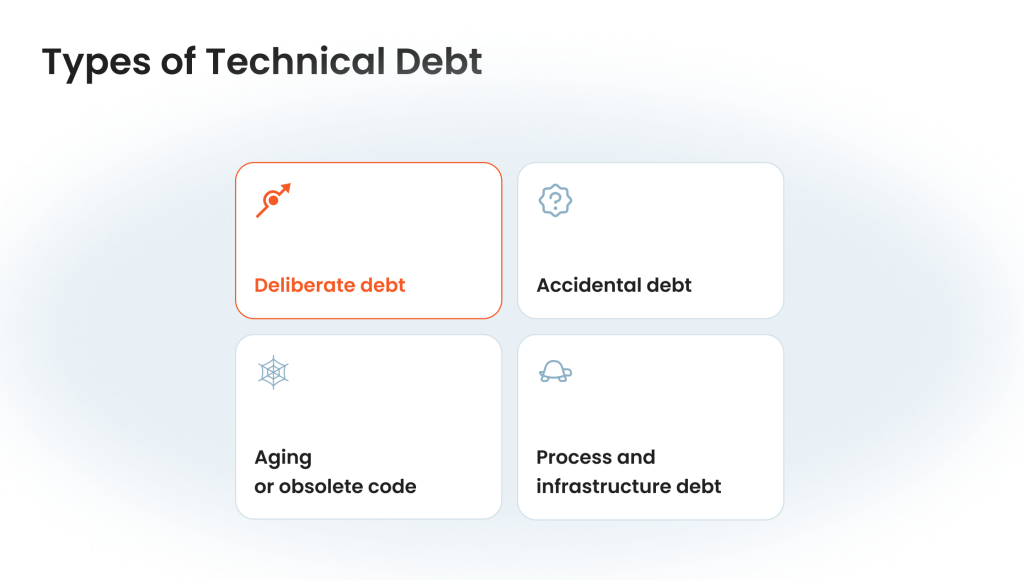 Types of Technical Debt

Deliberate debt

Accidental debt

Aging
or obsolete code

Process and
infrastructure debt