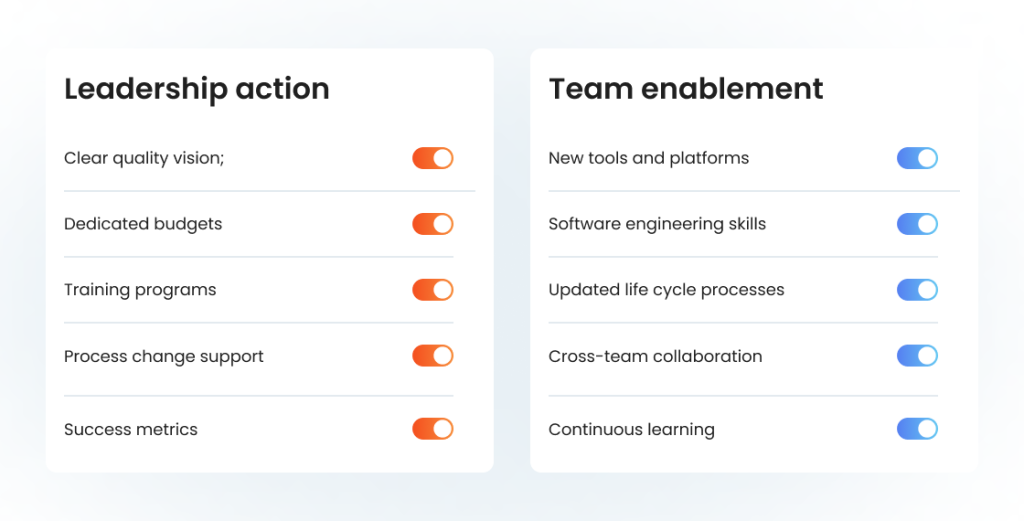 Leadership action

Clear quality vision;

Dedicated budgets

Training programs

Process change support

Success metrics

Team enablement

New tools and platforms

Software engineering skills

Updated life cycle processes

Cross-team collaboration

Continuous learning