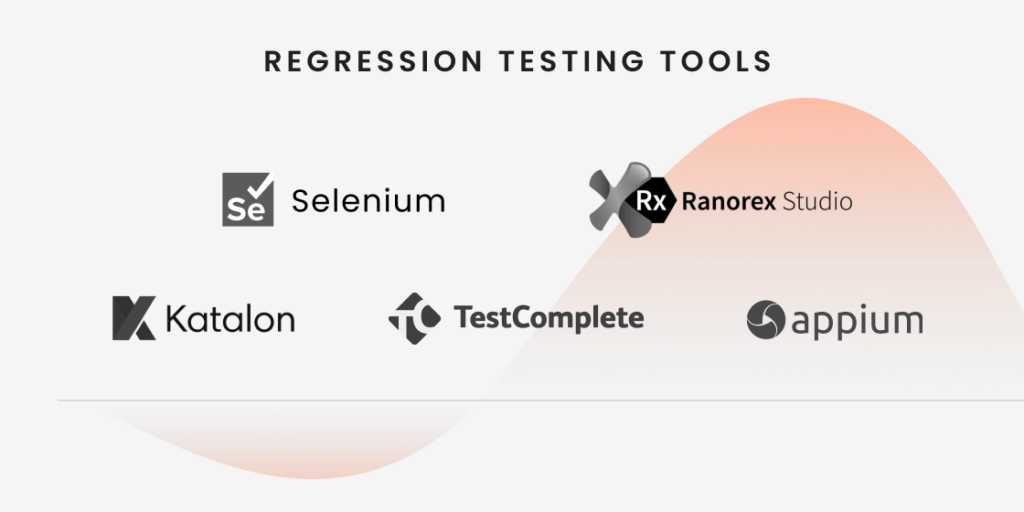 REGRESSION TESTING TOOLS

Se Selenium

Rx Ranorex Studio

Katalon

TestComplete

appium